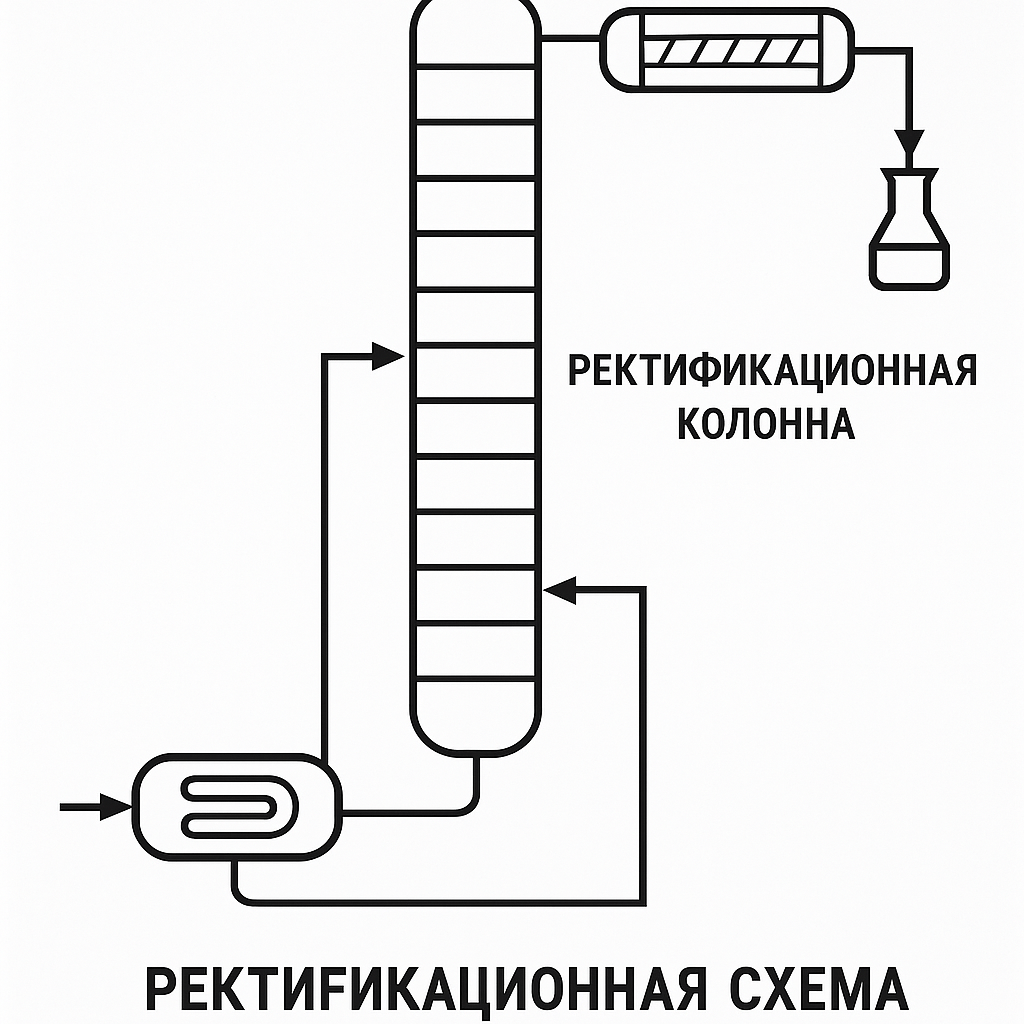 РЕКТИФИКАЦИОННАЯ
КОЛОННА

РЕКТИFИКАЦИОННАЯ СХЕМА